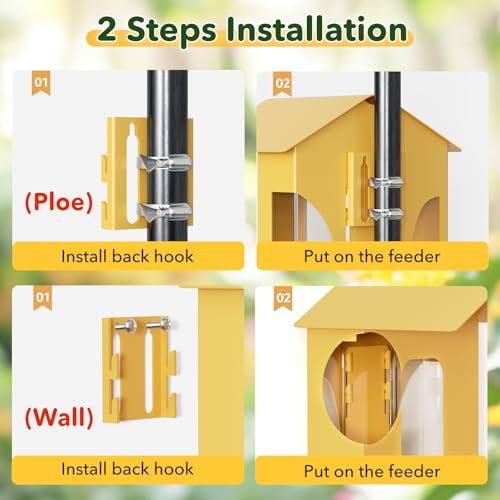 2 Steps Installation

01

(Ploe)

Install back hook

02

Put on the feeder

01

(Wall)

Install back hook

02

Put on the feeder