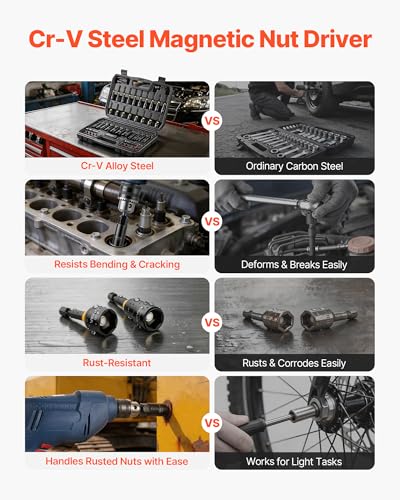 Cr-V Steel Magnetic Nut Driver

Cr-V Alloy Steel

VS

Ordinary Carbon Steel

Resists Bending & Cracking

VS

Deforms & Breaks Easily

Rust-Resistant

VS

Rusts & Corrodes Easily

Handles Rusted Nuts with Ease

VS

Works for Light Tasks