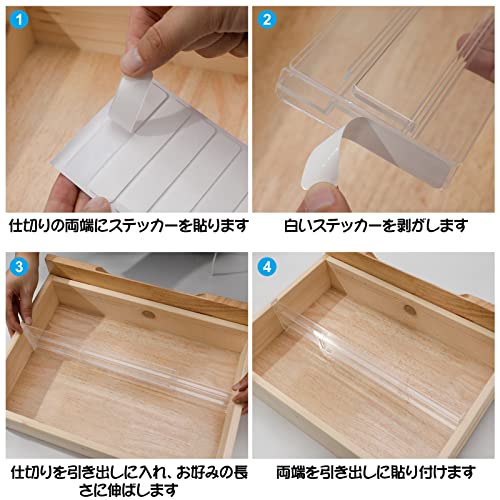 1

仕切りの両端にステッカーを貼ります

2

白いステッカーを剥がします

3

仕切りを引き出しに入れ、お好みの長さに伸ばします

4

両端を引き出しに貼り付けます