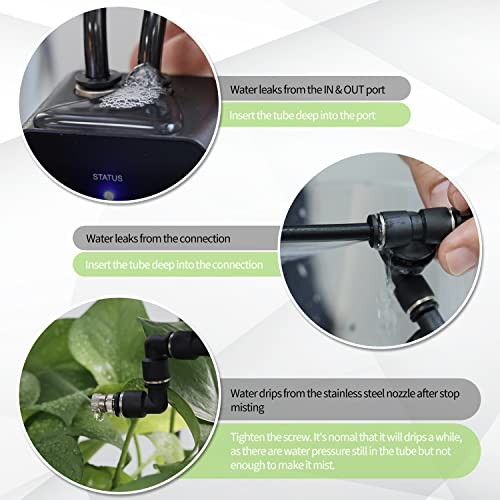 STATUS

Water leaks from the IN & OUT port

Insert the tube deep into the port

Water leaks from the connection

Insert the tube deep into the connection

Water drips from the stainless steel nozzle after stop misting

Tighten the screw. It's nomal that it will drips a while, as there are water pressure still in the tube but not enough to make it mist.