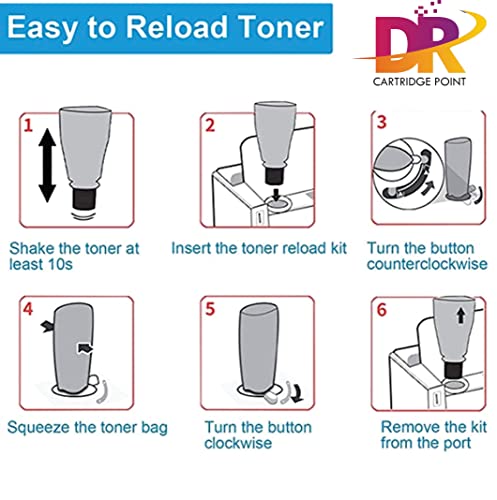 Easy to Reload Toner

DR
CARTRIDGE POINT

1
Shake the toner at least 10s

2
Insert the toner reload kit

3
Turn the button counterclockwise

4
Squeeze the toner bag

5
Turn the button clockwise

6
Remove the kit from the port