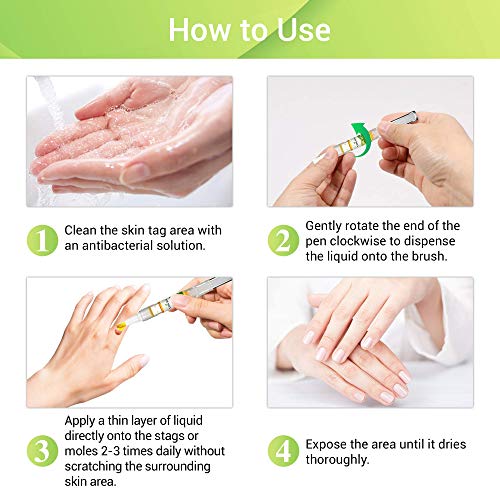 How to Use

1 Clean the skin tag area with an antibacterial solution.

2 Gently rotate the end of the pen clockwise to dispense the liquid onto the brush.

3 Apply a thin layer of liquid directly onto the stags or moles 2-3 times daily without scratching the surrounding skin area.

4 Expose the area until it dries thoroughly.