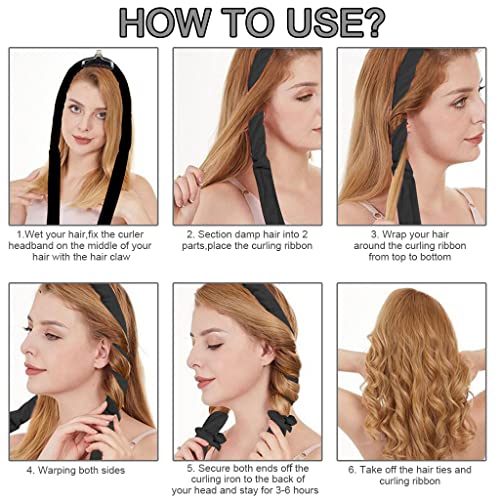 HOW TO USE?

1.Wet your hair,fix the curler headband on the middle of your hair with the hair claw

2. Section damp hair into 2 parts,place the curling ribbon

3. Wrap your hair around the curling ribbon from top to bottom

4. Warping both sides

5. Secure both ends off the curling iron to the back of your head and stay for 3-6 hours

6. Take off the hair ties and curling ribbon