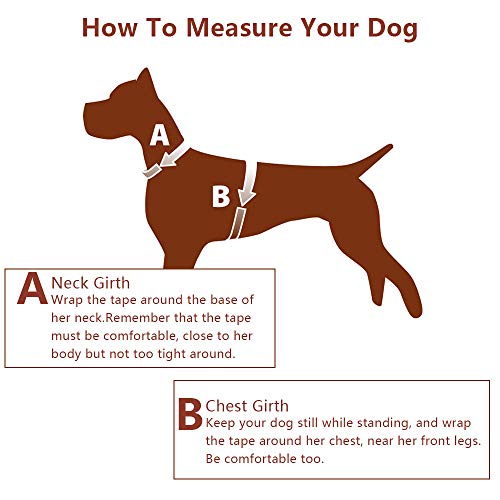 How To Measure Your Dog

A

B

A Neck Girth
Wrap the tape around the base of her neck.Remember that the tape must be comfortable, close to her body but not too tight around.

B Chest Girth
Keep your dog still while standing, and wrap the tape around her chest, near her front legs. Be comfortable too.