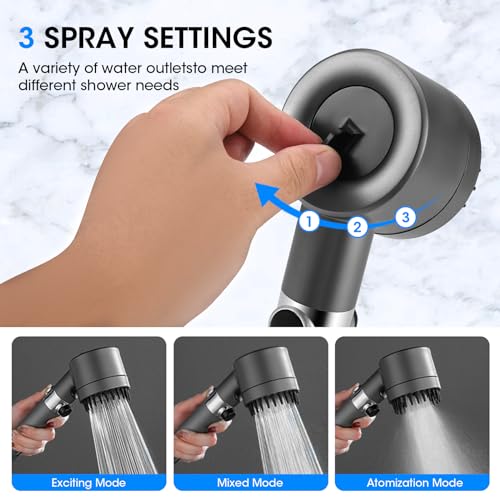 3 SPRAY SETTINGS

A variety of water outletsto meet different shower needs

1
2
3

Exciting Mode

Mixed Mode

Atomization Mode