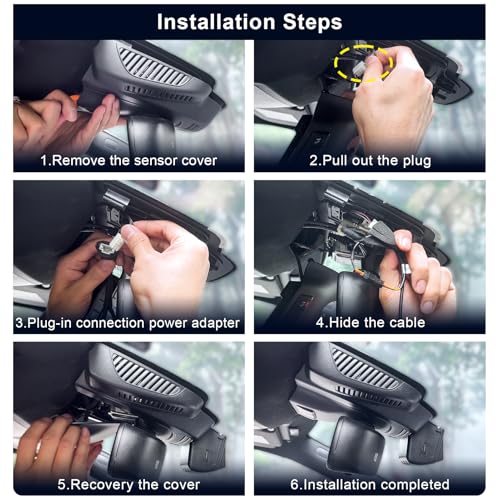 Installation Steps

1.Remove the sensor cover

2.Pull out the plug

3.Plug-in connection power adapter

4.Hide the cable

5.Recovery the cover

6.Installation completed