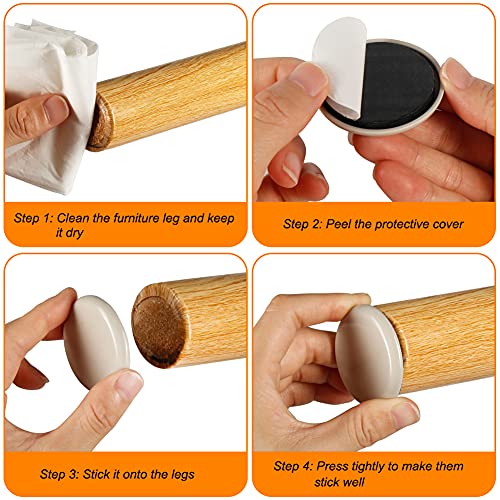 Step 1: Clean the furniture leg and keep it dry

Step 2: Peel the protective cover

Step 3: Stick it onto the legs

Step 4: Press tightly to make them stick well