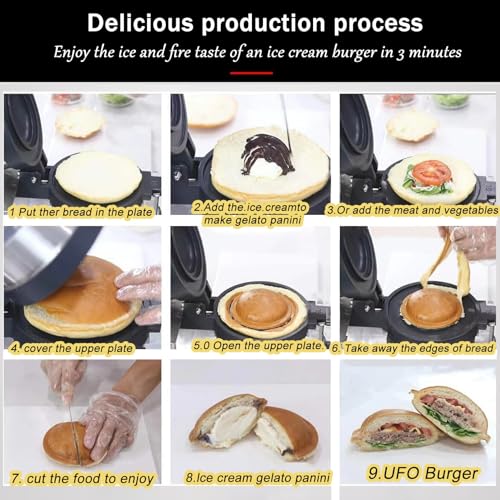 Delicious production process

Enjoy the ice and fire taste of an ice cream burger in 3 minutes

1 Put ther bread in the plate

2.Add the.ice.creamto make gelato panini

3.Or add the meat and vegetables

4. cover the upper plate

5.0 Open the upper plate.

6. Take away the edges of bread

7. cut the food to enjoy

8.Ice cream gelato panini

9.UFO Burger