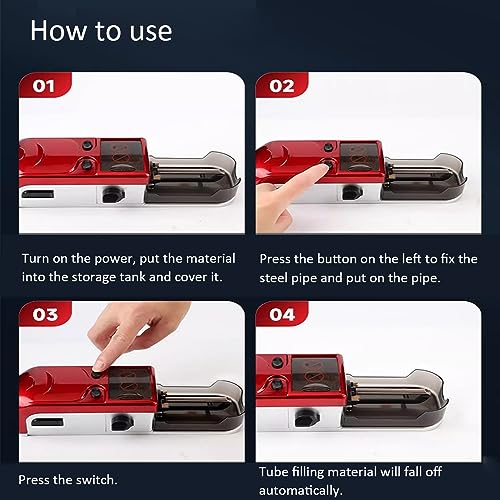 How to use

01

Turn on the power, put the material into the storage tank and cover it.

02

Press the button on the left to fix the steel pipe and put on the pipe.

03

Press the switch.

04

Tube filling material will fall off automatically.