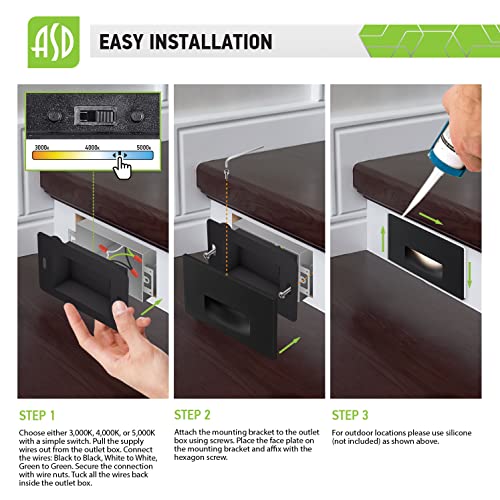 ASD

EASY INSTALLATION

3000K 4000K 5000K

STEP 1

Choose either 3,000K, 4,000K, or 5,000K with a simple switch. Pull the supply wires out from the outlet box. Connect the wires: Black to Black, White to White, Green to Green. Secure the connection with wire nuts. Tuck all the wires back inside the outlet box.

STEP 2

Attach the mounting bracket to the outlet box using screws. Place the face plate on the mounting bracket and affix with the hexagon screw.

STEP 3

For outdoor locations please use silicone (not included) as shown above.