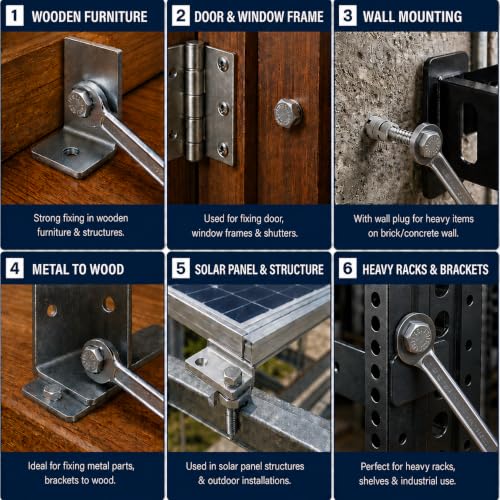 1 WOODEN FURNITURE

Strong fixing in wooden furniture & structures.

2 DOOR & WINDOW FRAME

Used for fixing door, window frames & shutters.

3 WALL MOUNTING

With wall plug for heavy items on brick/concrete wall.

4 METAL TO WOOD

Ideal for fixing metal parts, brackets to wood.

5 SOLAR PANEL & STRUCTURE

Used in solar panel structures & outdoor installations.

6 HEAVY RACKS & BRACKETS

Perfect for heavy racks, shelves & industrial use.