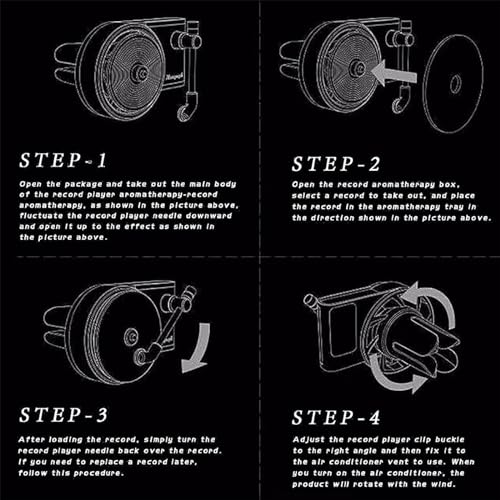 STEP-1

Open the package and take out the main body of the record player aromatherapy-record aromatherapy, as shown in the picture above, fluctuate the record player needle downward and open it up to the effect as shown in the picture above.

STEP-2

Open the record aromatherapy box, select a record to take out, and place the record in the aromatherapy tray in the direction shown in the picture above.

STEP-3

After loading the record, simply turn the record player needle back over the record. If you need to replace a record later, follow this procedure.

STEP-4

Adjust the record player clip buckle to the right angle and then fix it to the air conditioner vent to use. When you turn on the air conditioner, the product will rotate with the wind.