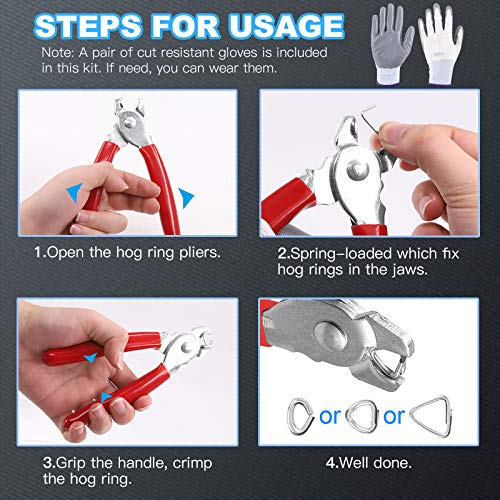 STEPS FOR USAGE

Note: A pair of cut resistant gloves is included in this kit. If need, you can wear them.

1.Open the hog ring pliers.

2.Spring-loaded which fix hog rings in the jaws.

3.Grip the handle, crimp the hog ring.

or or

4.Well done.