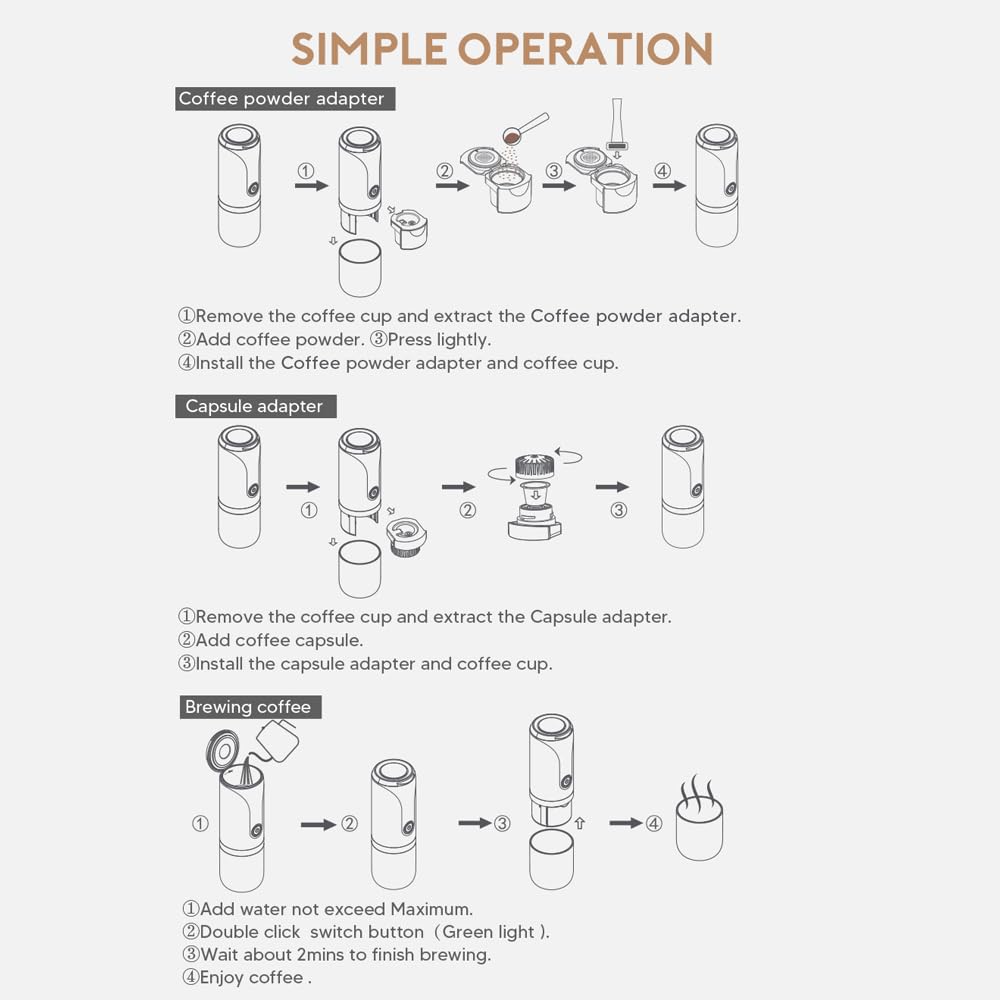 SIMPLE OPERATION

Coffee powder adapter

①

②

③

④

①Remove the coffee cup and extract the Coffee powder adapter.
②Add coffee powder. ③Press lightly.
④Install the Coffee powder adapter and coffee cup.

Capsule adapter

①

②

③

①Remove the coffee cup and extract the Capsule adapter.
②Add coffee capsule.
③Install the capsule adapter and coffee cup.

Brewing coffee

①

②

③

④

①Add water not exceed Maximum.
②Double click switch button（Green light ).
③Wait about 2mins to finish brewing.
④Enjoy coffee .