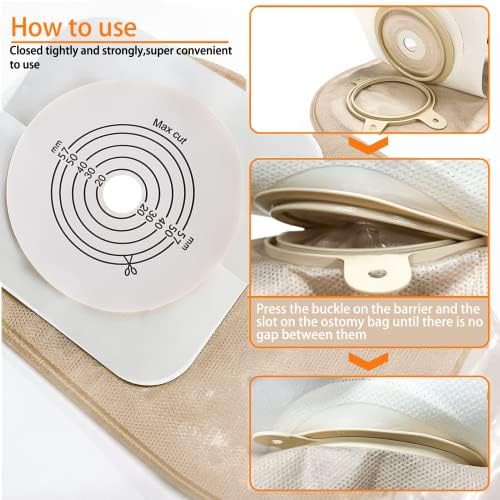 How to use

Closed tightly and strongly,super convenient to use

Max cut

mm
57
50
40
30
20

20
30
40
50
57
mm

Press the buckle on the barrier and the slot on the ostomy bag until there is no gap between them