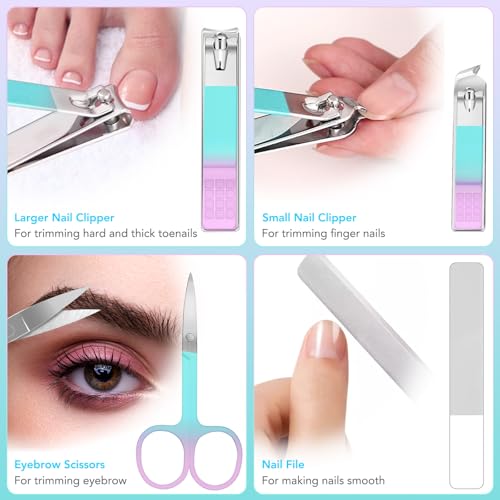 Larger Nail Clipper
For trimming hard and thick toenails

Small Nail Clipper
For trimming finger nails

Eyebrow Scissors
For trimming eyebrow

Nail File
For making nails smooth