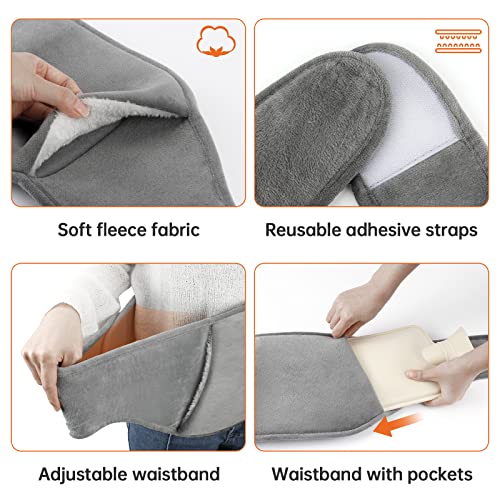 Soft fleece fabric

Reusable adhesive straps

Adjustable waistband

Waistband with pockets