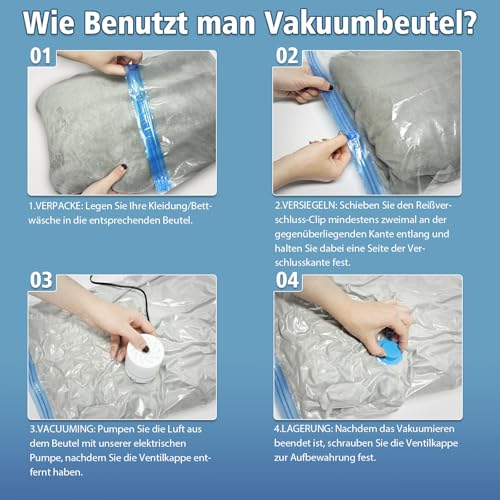 Wie Benutzt man Vakuumbeutel?

01

1.VERPACKE: Legen Sie Ihre Kleidung/Bettwäsche in die entsprechenden Beutel.

02

2.VERSIEGELN: Schieben Sie den Reißverschluss-Clip mindestens zweimal an der gegenüberliegenden Kante entlang und halten Sie dabei eine Seite der Verschlusskante fest.

03

3.VACUUMING: Pumpen Sie die Luft aus dem Beutel mit unserer elektrischen Pumpe, nachdem Sie die Ventilkappe entfernt haben.

04

4.LAGERUNG: Nachdem das Vakuumieren beendet ist, schrauben Sie die Ventilkappe zur Aufbewahrung fest.