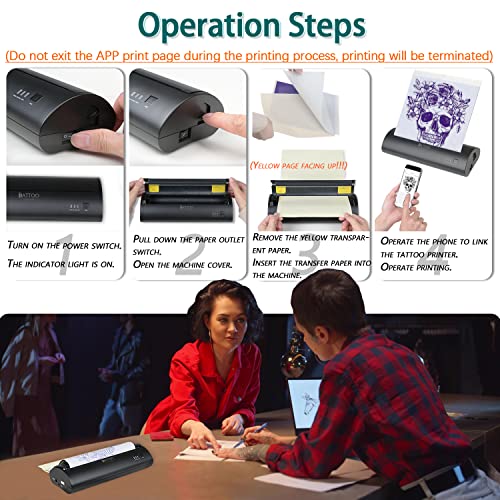 Operation Steps

(Do not exit the APP print page during the printing process, printing will be terminated)

BATTOO

1
Turn on the power switch.
The indicator light is on.

2
Pull down the paper outlet switch.
Open the machine cover.

(Yellow page facing up!!!)

3
Remove the yellow transparent paper.
Insert the transfer paper into the machine.

4
Operate the phone to link the tattoo printer.
Operate printing.