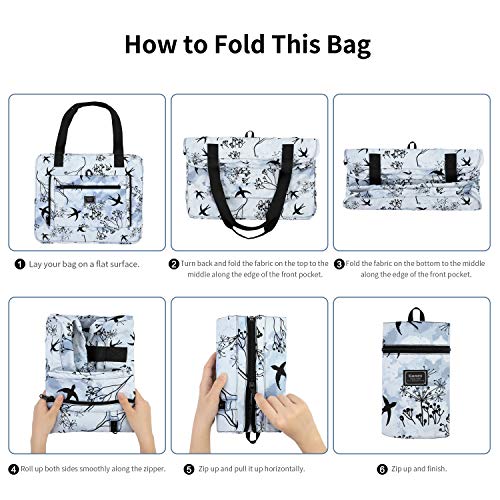 How to Fold This Bag

1 Lay your bag on a flat surface.

2 Turn back and fold the fabric on the top to the middle along the edge of the front pocket.

3 Fold the fabric on the bottom to the middle along the edge of the front pocket.

4 Roll up both sides smoothly along the zipper.

5 Zip up and pull it up horizontally.

6 Zip up and finish.