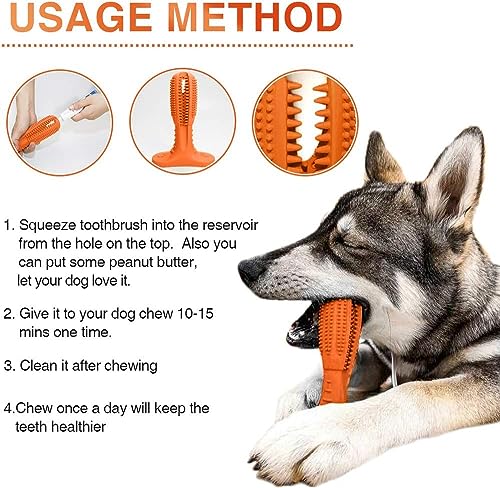 USAGE METHOD

1. Squeeze toothbrush into the reservoir from the hole on the top. Also you can put some peanut butter, let your dog love it.

2. Give it to your dog chew 10-15 mins one time.

3. Clean it after chewing

4.Chew once a day will keep the teeth healthier