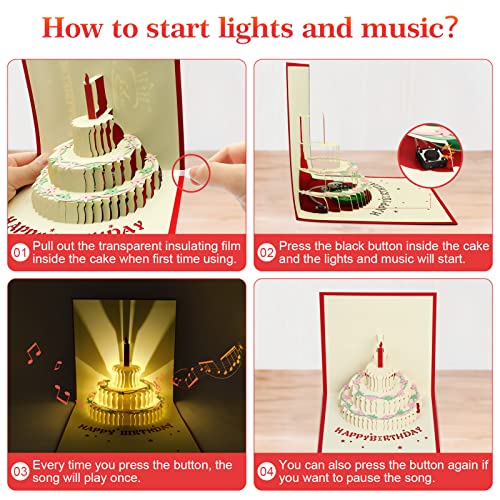 How to start lights and music?

HAPPY BIRTHDAY

01 Pull out the transparent insulating film inside the cake when first time using.

HAPPY BIRTHDAY

02 Press the black button inside the cake and the lights and music will start.

HAPPY BIRTHDAY

03 Every time you press the button, the song will play once.

HAPPY BIRTHDAY

04 You can also press the button again if you want to pause the song.