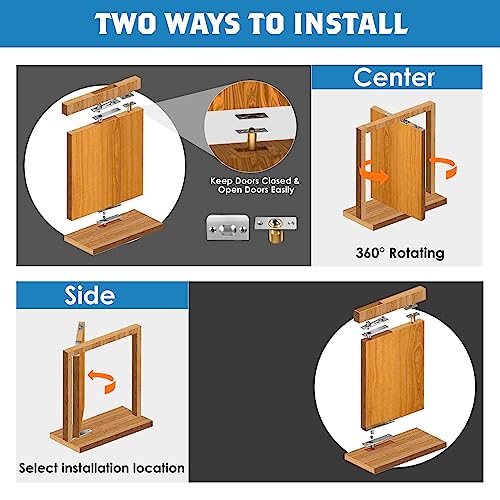 TWO WAYS TO INSTALL

Keep Doors Closed & Open Doors Easily

Center

360° Rotating

Side

Select installation location