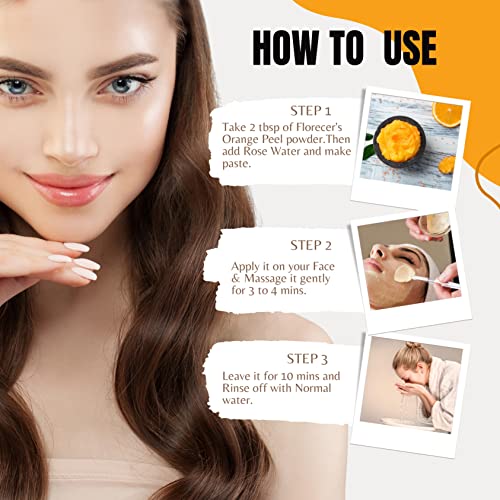 HOW TO USE

STEP 1
Take 2 tbsp of Florecer's Orange Peel powder.Then add Rose Water and make paste.

STEP 2
Apply it on your Face & Massage it gently for 3 to 4 mins.

STEP 3
Leave it for 10 mins and Rinse off with Normal water.