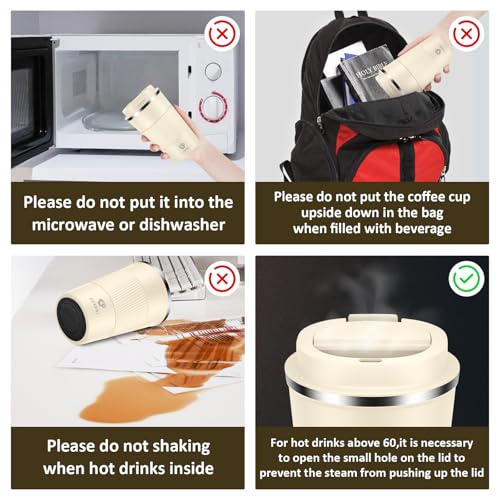 Please do not put it into the microwave or dishwasher

HOLY BIBLE

Please do not put the coffee cup upside down in the bag when filled with beverage

Please do not shaking when hot drinks inside

For hot drinks above 60,it is necessary to open the small hole on the lid to prevent the steam from pushing up the lid