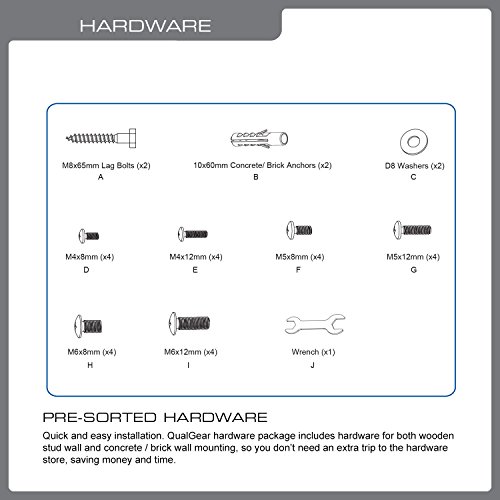 HARDWARE

M8x65mm Lag Bolts (x2)
A

10x60mm Concrete/ Brick Anchors (x2)
B

D8 Washers (x2)
C

M4x8mm (x4)
D

M4x12mm (x4)
E

M5x8mm (x4)
F

M5x12mm (x4)
G

M6x8mm (x4)
H

M6x12mm (x4)
I

Wrench (x1)
J

PRE-SORTED HARDWARE

Quick and easy installation. QualGear hardware package includes hardware for both wooden stud wall and concrete / brick wall mounting, so you don't need an extra trip to the hardware store, saving money and time.