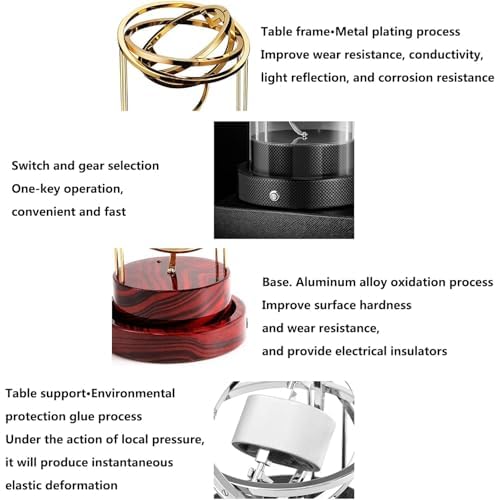 Table frame•Metal plating process
Improve wear resistance, conductivity, light reflection, and corrosion resistance

Switch and gear selection
One-key operation, convenient and fast

Base. Aluminum alloy oxidation process
Improve surface hardness and wear resistance, and provide electrical insulators

Table support•Environmental protection glue process
Under the action of local pressure, it will produce instantaneous elastic deformation