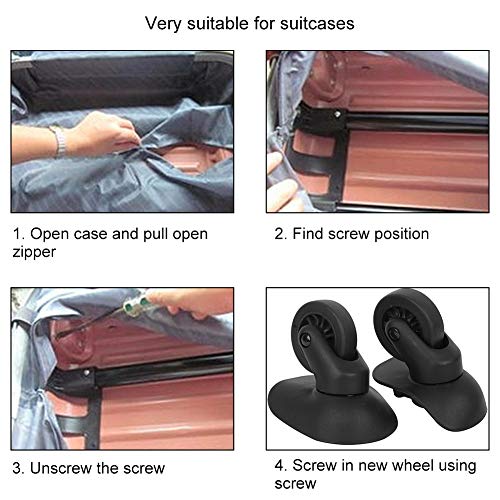 Very suitable for suitcases

1. Open case and pull open zipper

2. Find screw position

3. Unscrew the screw

4. Screw in new wheel using screw