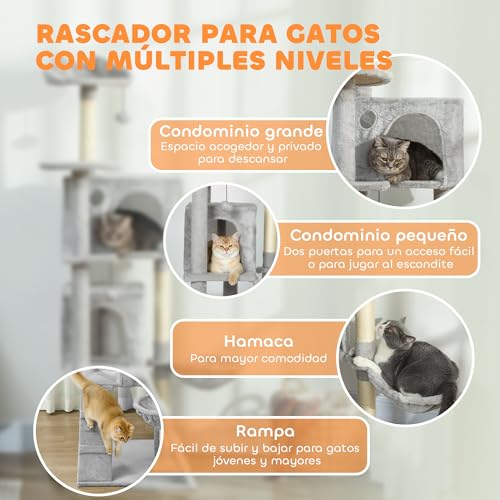 RASCADOR PARA GATOS CON MÚLTIPLES NIVELES

Condominio grande
Espacio acogedor y privado para descansar

Condominio pequeño
Dos puertas para un acceso fácil o para jugar al escondite

Hamaca
Para mayor comodidad

Rampa
Fácil de subir y bajar para gatos jóvenes y mayores