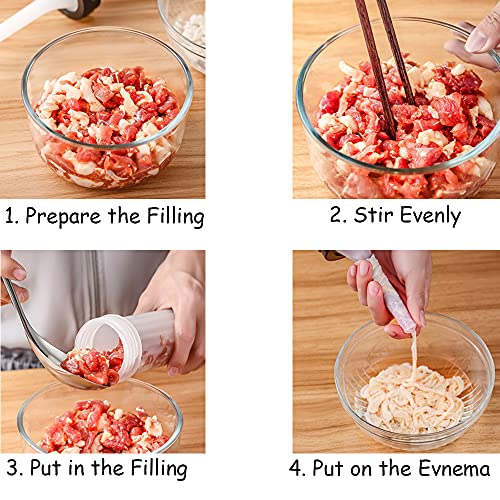 1. Prepare the Filling

2. Stir Evenly

3. Put in the Filling

4. Put on the Evnema