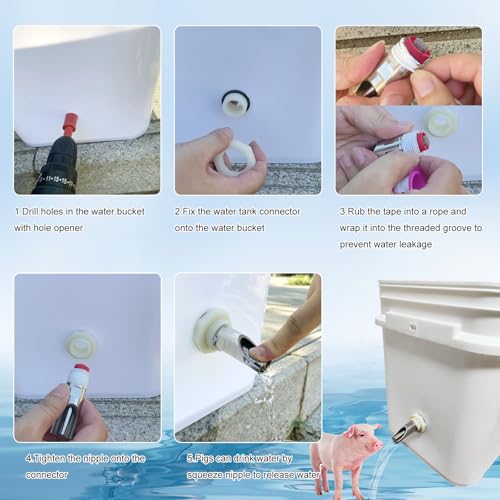 1.Drill holes in the water bucket with hole opener

2.Fix the water tank connector onto the water bucket

3.Rub the tape into a rope and wrap it into the threaded groove to prevent water leakage

4.Tighten the nipple onto the connector

5.Pigs can drink water by squeeze nipple to release water