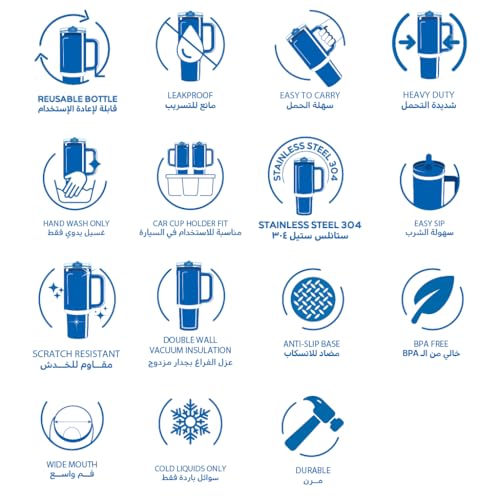 REUSABLE BOTTLE
قابلة لإعادة الإستخدام

LEAKPROOF
مانع للتسريب

EASY TO CARRY
سهلة الحمل

HEAVY DUTY
شديدة التحمل

HAND WASH ONLY
غسيل يدوي فقط

CAR CUP HOLDER FIT
مناسبة للاستخدام في السيارة

STAINLESS STEEL 304

STAINLESS STEEL 304
ستانلس ستيل ٣٠٤

EASY SIP
سهولة الشرب

SCRATCH RESISTANT
مقاوم للخدش

DOUBLE WALL VACUUM INSULATION
عزل الفراغ بجدار مزدوج

ANTI-SLIP BASE
مضاد للانسكاب

BPA FREE
خالي من الـ BPA

WIDE MOUTH
فم واسع

COLD LIQUIDS ONLY
سوائل باردة فقط

DURABLE
مرن