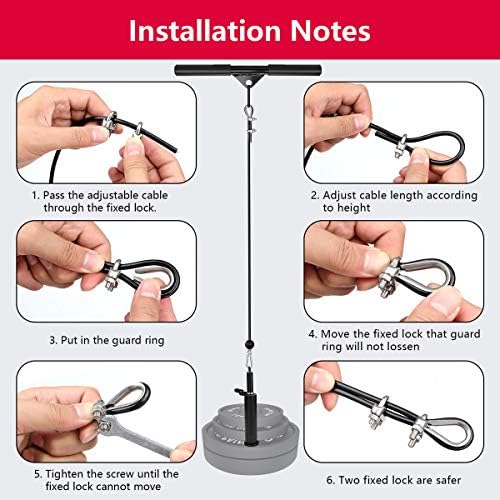 Installation Notes

1. Pass the adjustable cable through the fixed lock.

2. Adjust cable length according to height

3. Put in the guard ring

4. Move the fixed lock that guard ring will not lossen

5. Tighten the screw until the fixed lock cannot move

6. Two fixed lock are safer