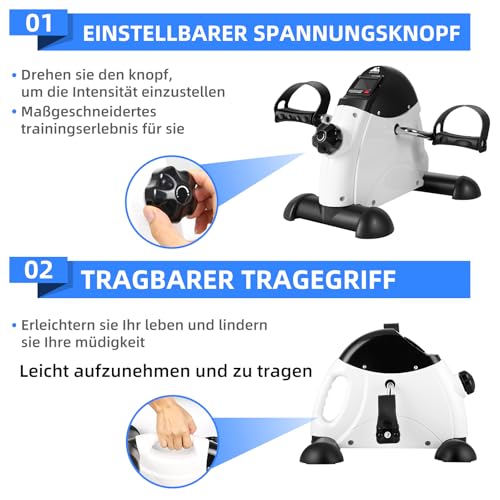 01 EINSTELLBARER SPANNUNGSKNOPF

• Drehen sie den knopf, um die Intensität einzustellen
• Maßgeschneidertes trainingserlebnis für sie

02 TRAGBARER TRAGEGRIFF

• Erleichtern sie Ihr leben und lindern sie Ihre müdigkeit

Leicht aufzunehmen und zu tragen