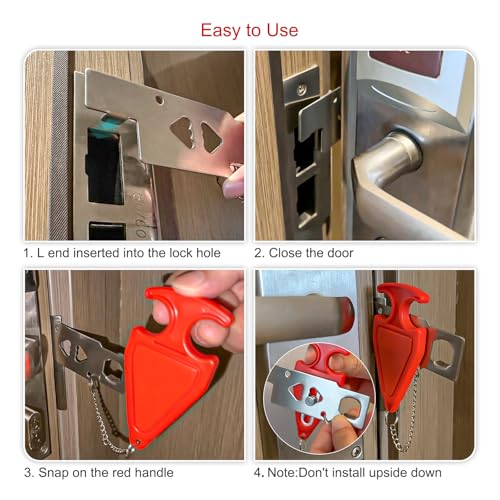 Easy to Use

1. L end inserted into the lock hole

2. Close the door

3. Snap on the red handle

4. Note:Don't install upside down