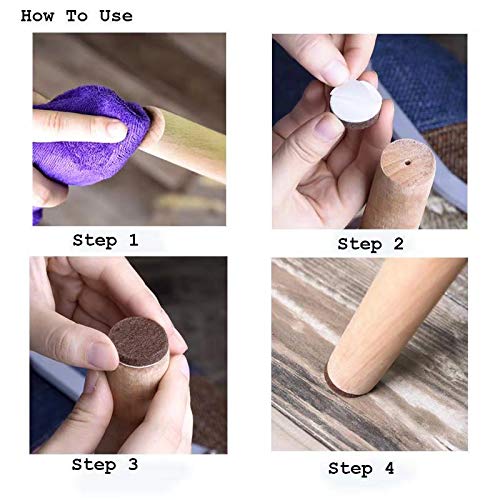 How To Use

Step 1

Step 2

Step 3

Step 4