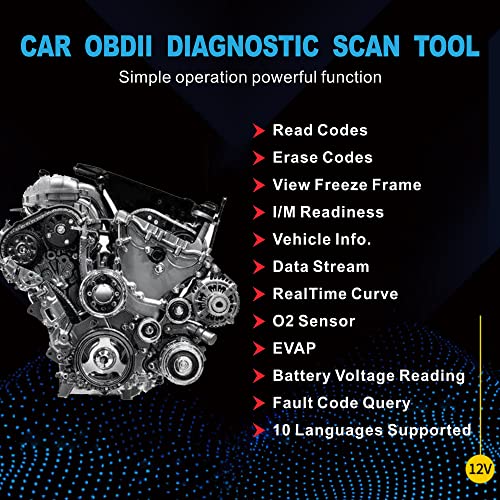 CAR OBDII DIAGNOSTIC SCAN TOOL

Simple operation powerful function

Read Codes
Erase Codes
View Freeze Frame
I/M Readiness
Vehicle Info.
Data Stream
RealTime Curve
O2 Sensor
EVAP
Battery Voltage Reading
Fault Code Query
10 Languages Supported

12V