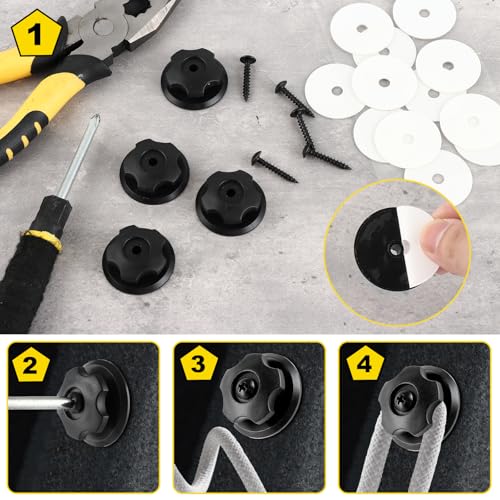 1

2

3

4