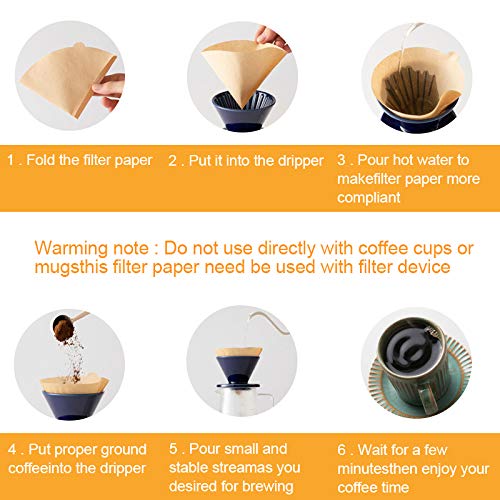 1 . Fold the filter paper

2 . Put it into the dripper

3 . Pour hot water to makefilter paper more compliant

Warming note : Do not use directly with coffee cups or mugsthis filter paper need be used with filter device

4 . Put proper ground coffeeinto the dripper

5 . Pour small and stable streamas you desired for brewing

6 . Wait for a few minutesthen enjoy your coffee time