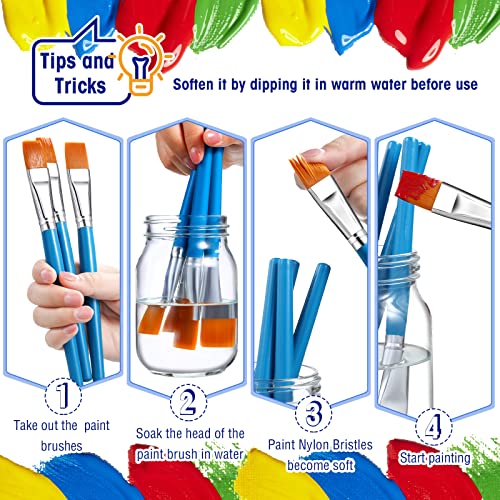 Tips and Tricks

Soften it by dipping it in warm water before use

1
Take out the paint brushes

2
Soak the head of the paint brush in water

3
Paint Nylon Bristles become soft

4
Start painting