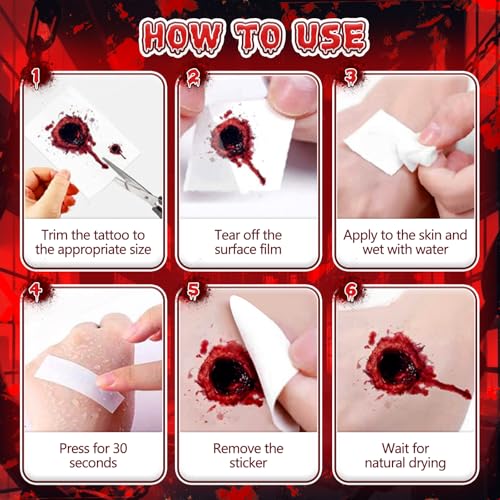 HOW TO USE

1
Trim the tattoo to the appropriate size

2
Tear off the surface film

3
Apply to the skin and wet with water

4
Press for 30 seconds

5
Remove the sticker

6
Wait for natural drying