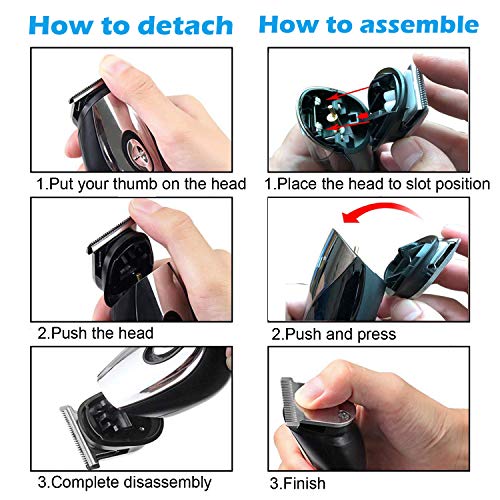 How to detach

1.Put your thumb on the head

2.Push the head

3.Complete disassembly

How to assemble

1.Place the head to slot position

2.Push and press

3.Finish