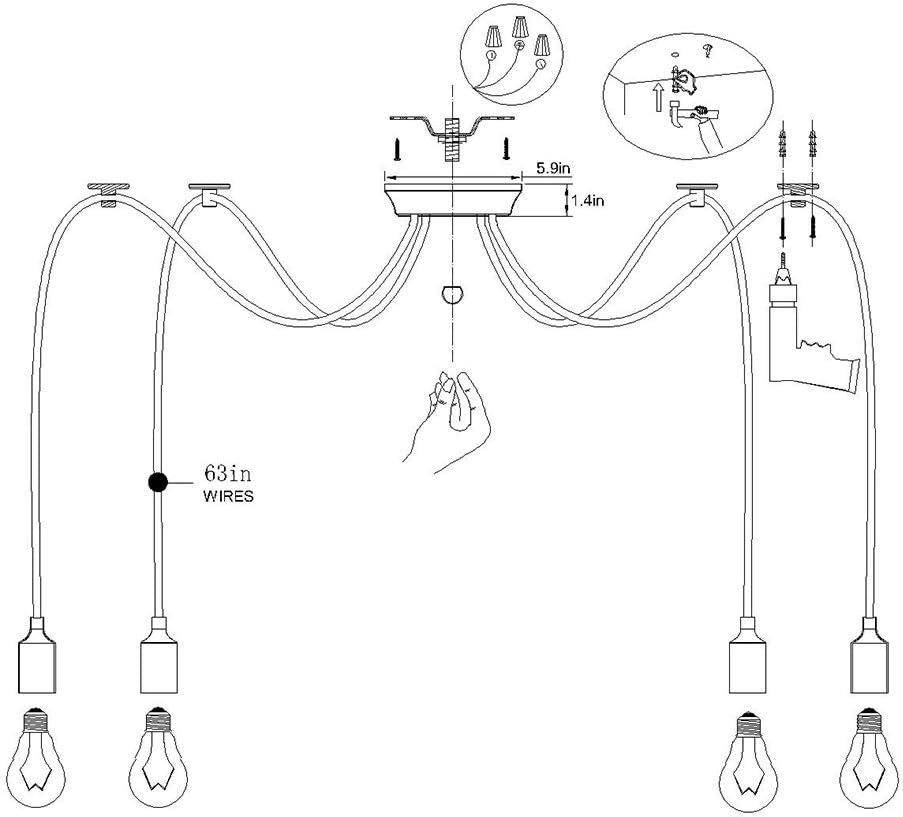 5.9in

1.4in

63in
WIRES