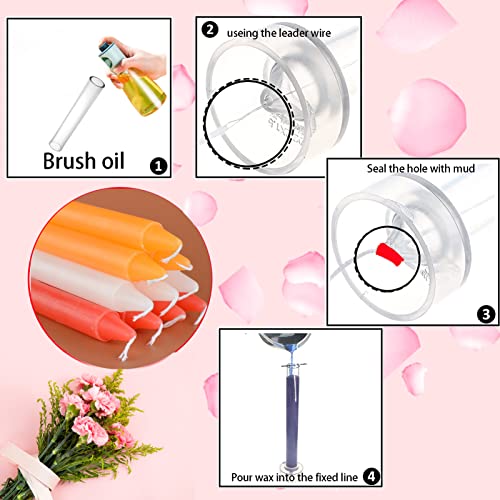 Brush oil 1

2 useing the leader wire

Seal the hole with mud
3

Pour wax into the fixed line 4