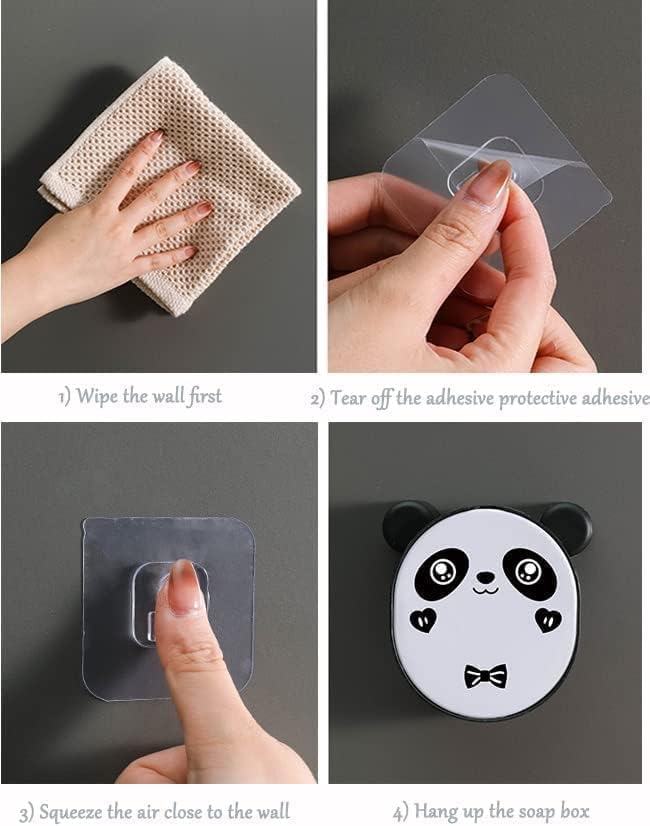 1) Wipe the wall first

2) Tear off the adhesive protective adhesive

3) Squeeze the air close to the wall

4) Hang up the soap box