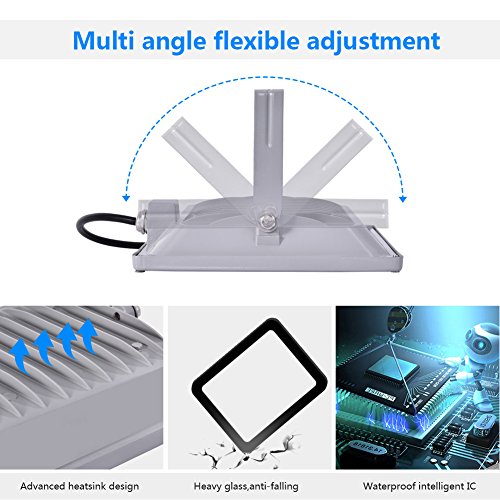 Multi angle flexible adjustment

Advanced heatsink design

Heavy glass,anti-falling

Waterproof intelligent IC